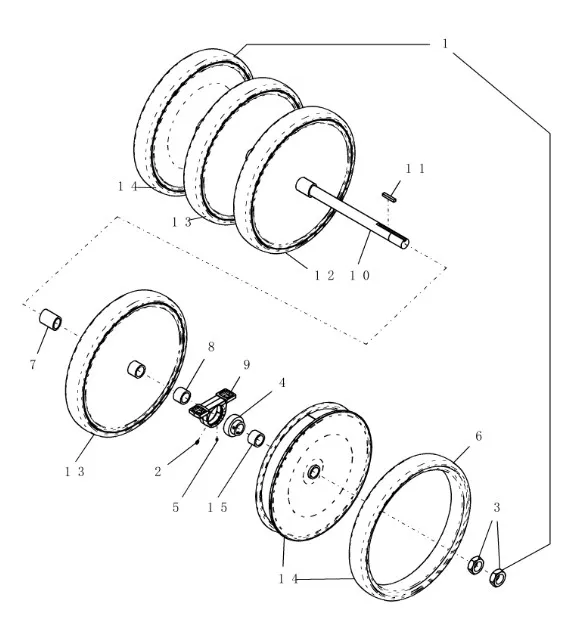 1
11
14
13
12
10
7
8
9
4
13
2
5
15
6
3
14